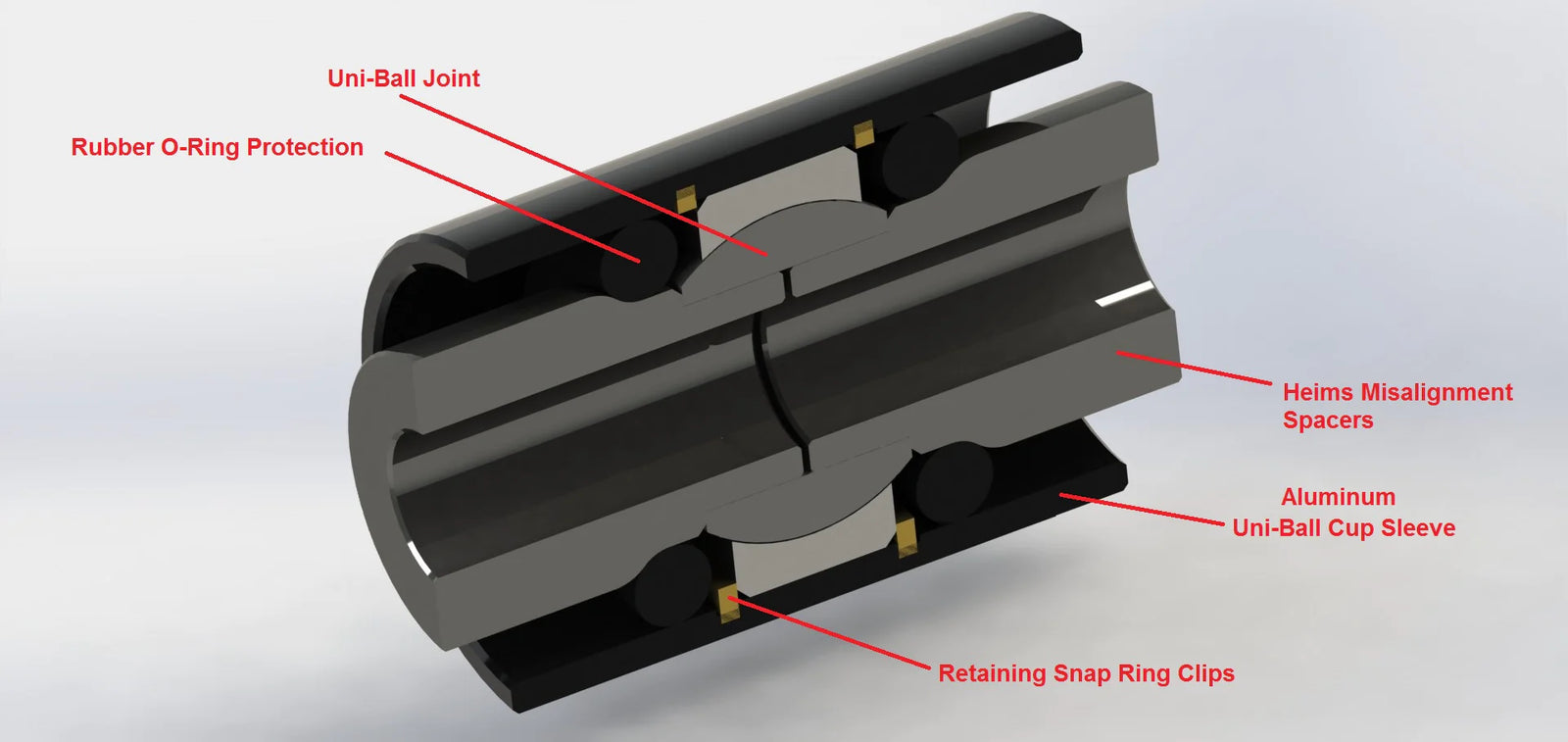 Uni-Ball Joint

Rubber O-Ring Protection

Heims Misalignment Spacers

Aluminum Uni-Ball Cup Sleeve

Retaining Snap Ring Clips